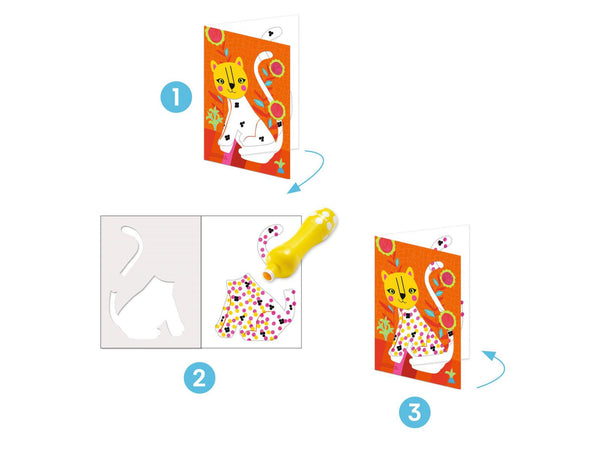 1

2

3